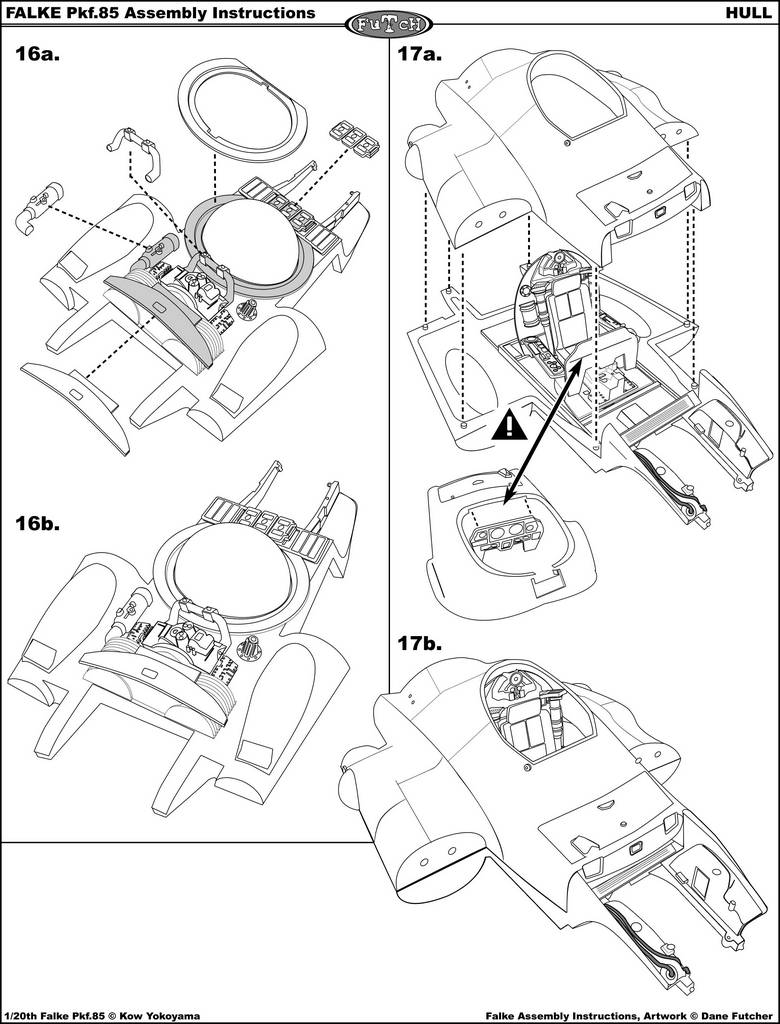 FALKE Pkf.85 Assembly Instructions

FuTcH

HULL

16a.

16b.

17a.

17b.

1/20th Falke Pkf.85 © Kow Yokoyama

Falke Assembly Instructions, Artwork © Dane Futcher