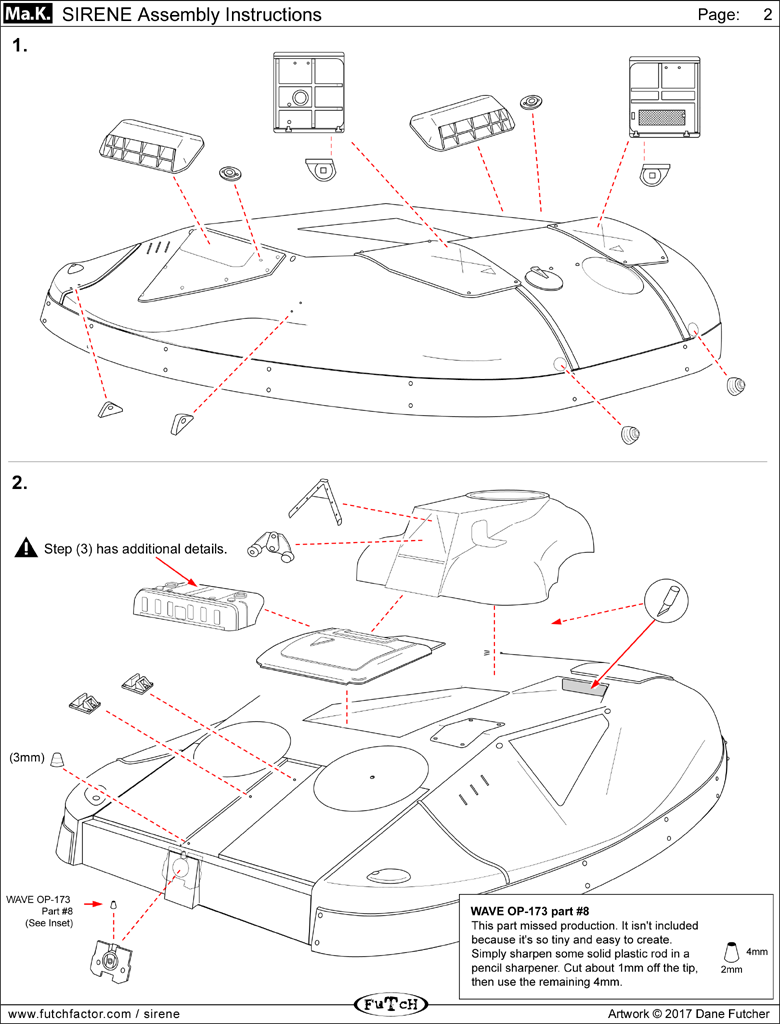 Ma.K. SIRENE Assembly Instructions

Page: 2

1.

2.

Step (3) has additional details.

(3mm)

WAVE OP-173 Part #8 (See Inset)

WAVE OP-173 part #8
This part missed production. It isn't included because it's so tiny and easy to create. Simply sharpen some solid plastic rod in a pencil sharpener. Cut about 1mm off the tip, then use the remaining 4mm.

4mm

2mm

www.futchfactor.com / sirene

FuTcH

Artwork © 2017 Dane Futcher