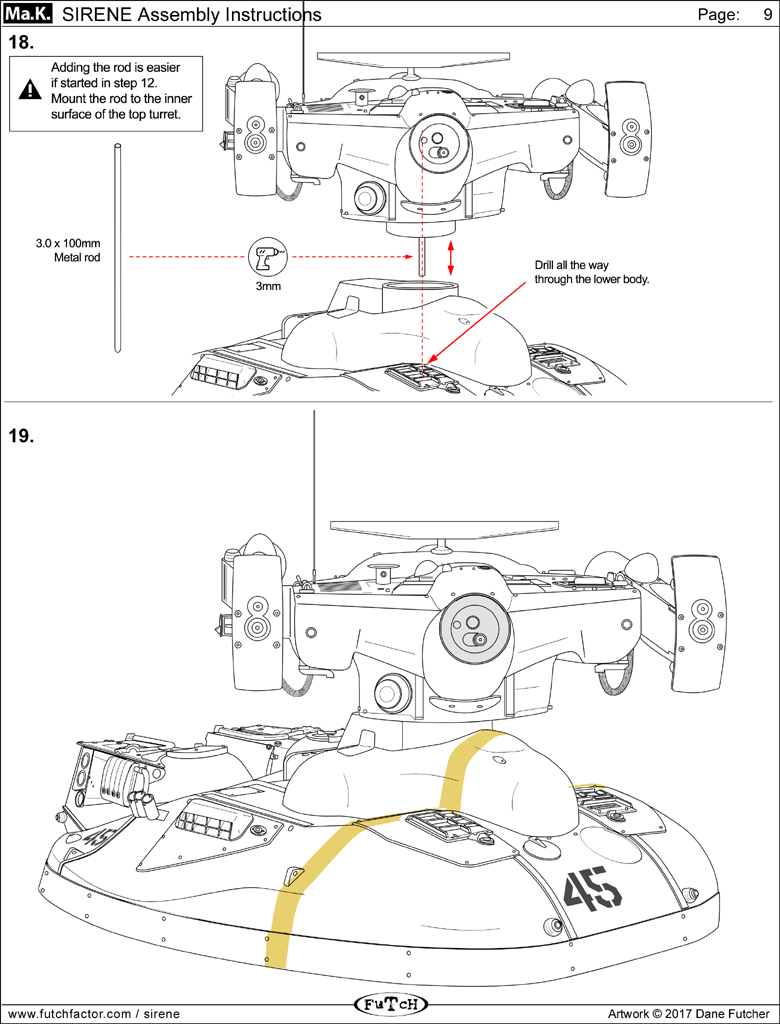 Ma.K. SIRENE Assembly Instructions

Page: 9

18.

Adding the rod is easier if started in step 12. Mount the rod to the inner surface of the top turret.

3.0 x 100mm Metal rod

3mm

Drill all the way through the lower body.

19.

45

45

www.futchfactor.com / sirene

FuTcH

Artwork © 2017 Dane Futcher